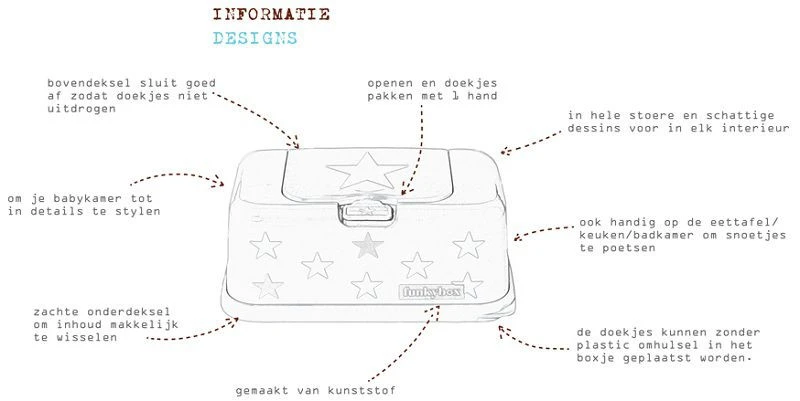 INFORMATIE
DESIGNS

bovendeksel sluit goed af zodat doekjes niet uitdrogen

openen en doekjes pakken met 1 hand

in hele stoere en schattige dessins voor in elk interieur

om je babykamer tot in details te stylen

ook handig op de eettafel/ keuken/badkamer om snoetjes te poetsen

funkybox

zachte onderdeksel om inhoud makkelijk te wisselen

de doekjes kunnen zonder plastic omhulsel in het boxje geplaatst worden.

gemaakt van kunststof